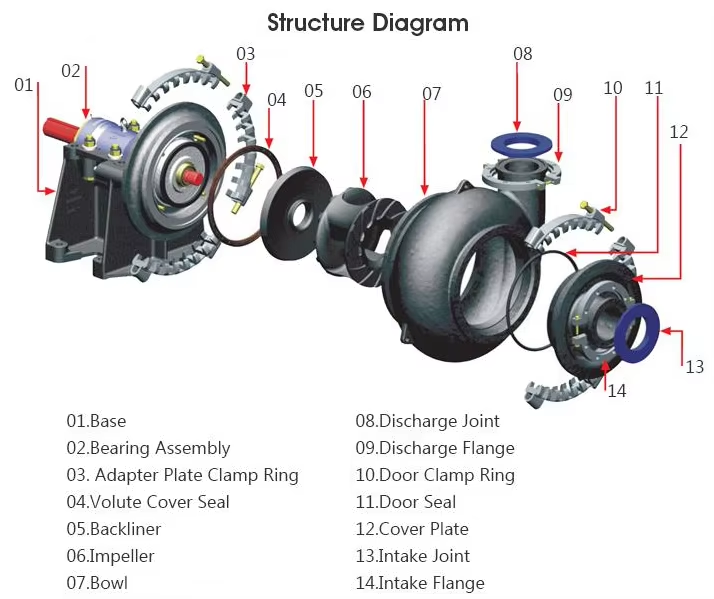 Structure Diagram

01
02
03
04
05
06
07
08
09
10
11
12
13
14

01.Base
02.Bearing Assembly
03. Adapter Plate Clamp Ring
04.Volute Cover Seal
05.Backliner
06.Impeller
07.Bowl

08.Discharge Joint
09.Discharge Flange
10.Door Clamp Ring
11.Door Seal
12.Cover Plate
13.Intake Joint
14.Intake Flange